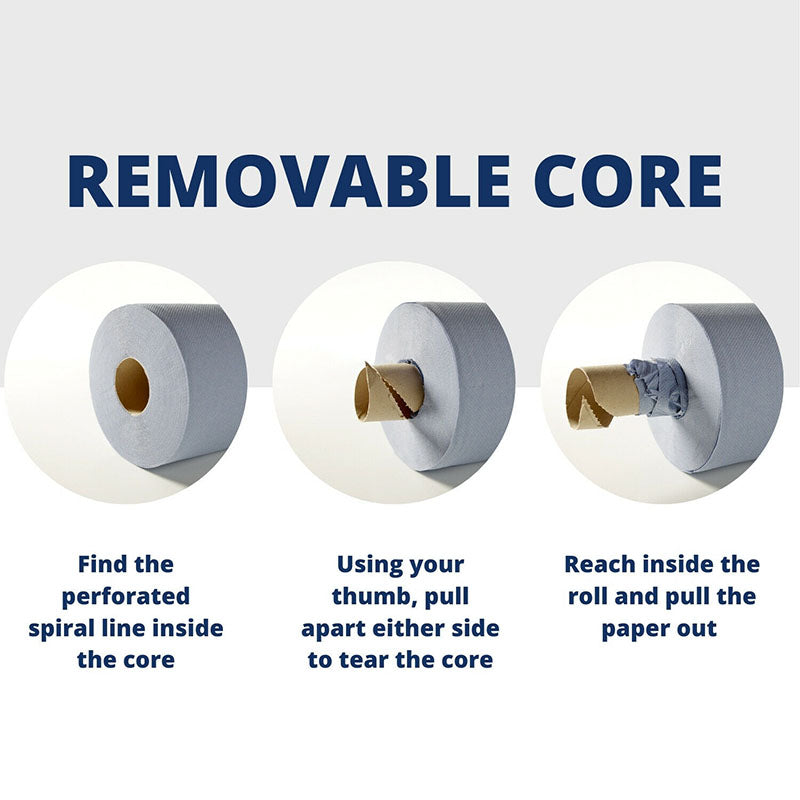 REMOVABLE CORE

Find the perforated spiral line inside the core

Using your thumb, pull apart either side to tear the core

Reach inside the roll and pull the paper out